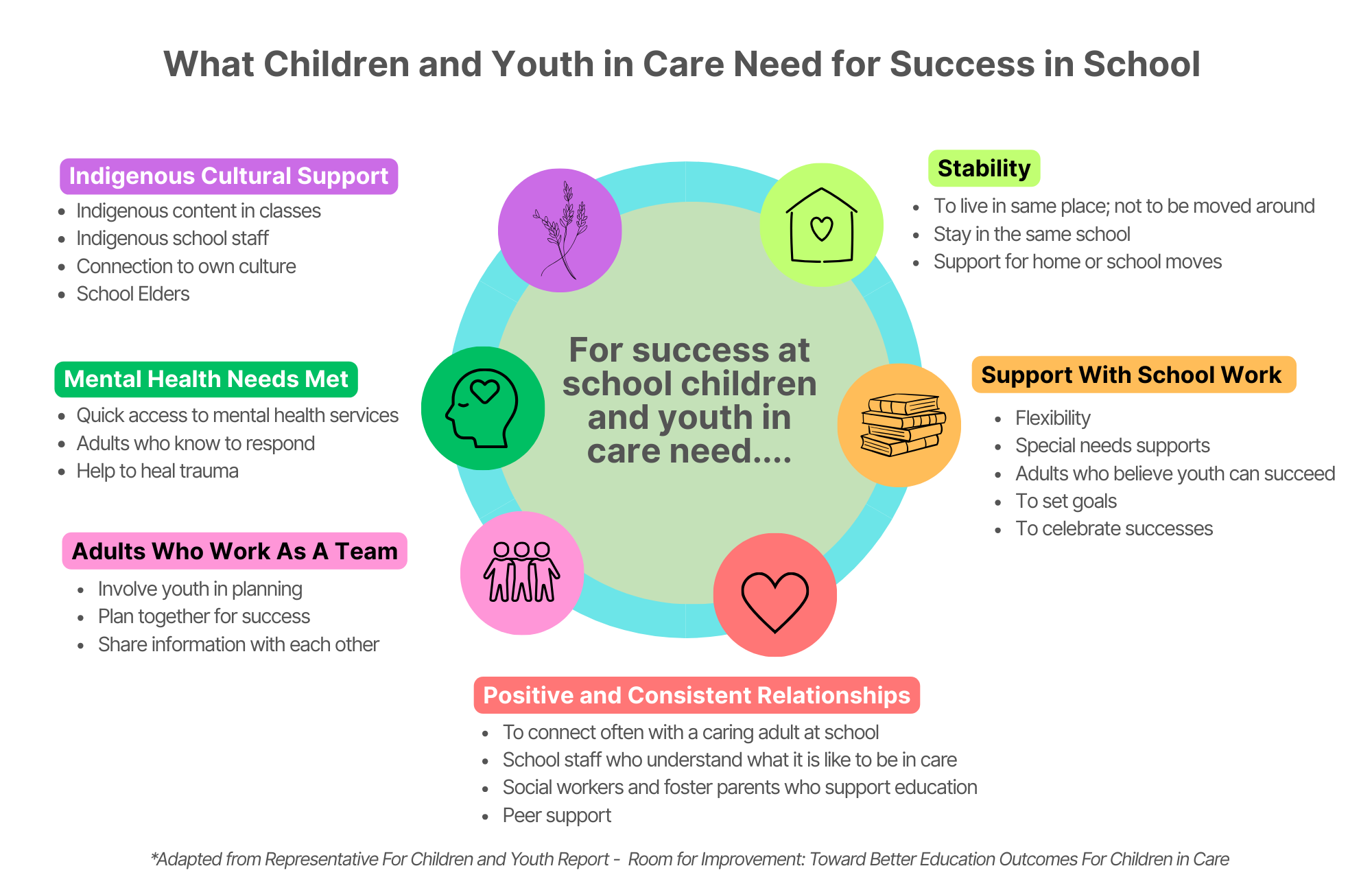 What Children and Youth in Care Need for Success in School

Indigenous Cultural Support
- Indigenous content in classes
- Indigenous school staff
- Connection to own culture
- School Elders

Mental Health Needs Met
- Quick access to mental health services
- Adults who know to respond
- Help to heal trauma

Adults Who Work As A Team
- Involve youth in planning
- Plan together for success
- Share information with each other

For success at school children and youth in care need....

Stability
- To live in same place; not to be moved around
- Stay in the same school
- Support for home or school moves

Support With School Work
- Flexibility
- Special needs supports
- Adults who believe youth can succeed
- To set goals
- To celebrate successes

Positive and Consistent Relationships
- To connect often with a caring adult at school
- School staff who understand what it is like to be in care
- Social workers and foster parents who support education
- Peer support

*Adapted from Representative For Children and Youth Report - Room for Improvement: Toward Better Education Outcomes For Children in Care